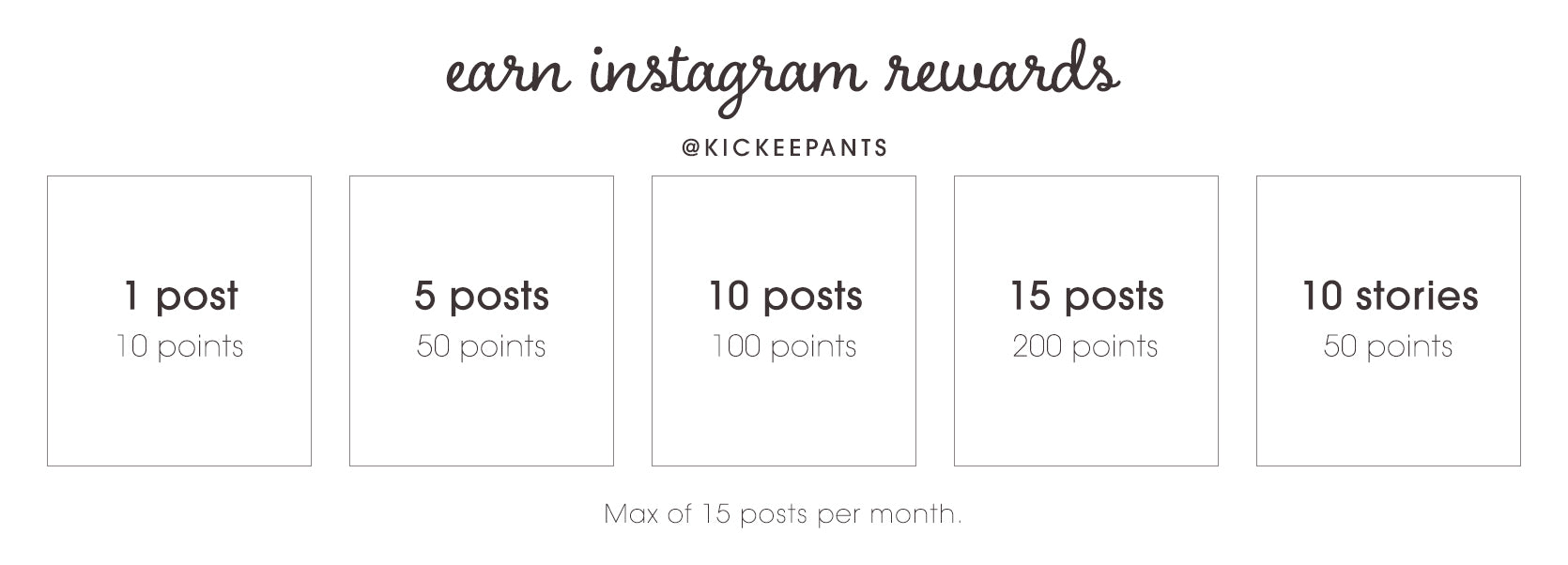 earn instagram rewards

@KICKEEPANTS

1 post
10 points

5 posts
50 points

10 posts
100 points

15 posts
200 points

10 stories
50 points

Max of 15 posts per month.